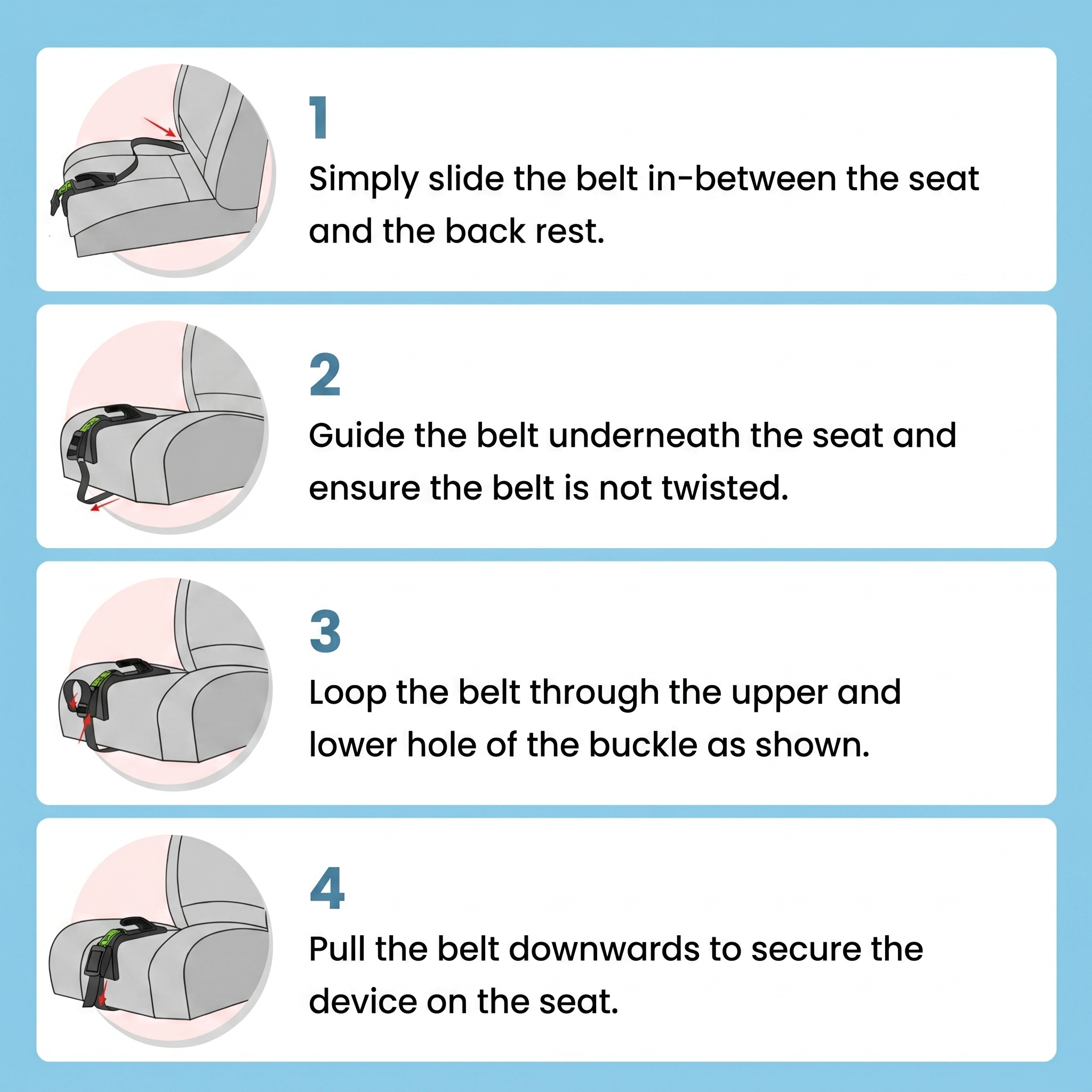 1

Simply slide the belt in-between the seat and the back rest.

2

Guide the belt underneath the seat and ensure the belt is not twisted.

3

Loop the belt through the upper and lower hole of the buckle as shown.

4

Pull the belt downwards to secure the device on the seat.